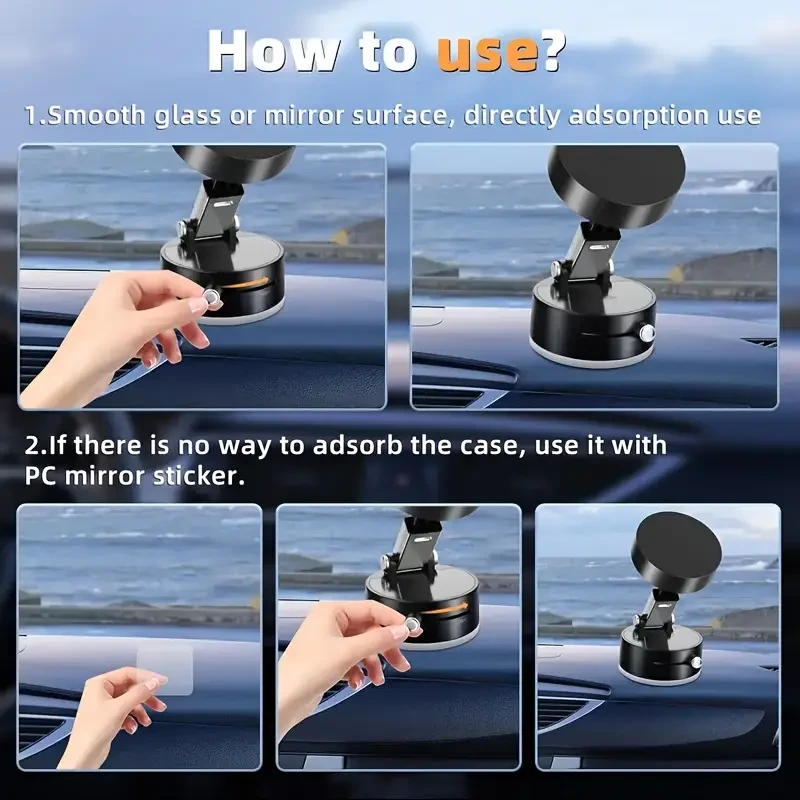 How to use?

1.Smooth glass or mirror surface, directly adsorption use

2.If there is no way to adsorb the case, use it with PC mirror sticker.